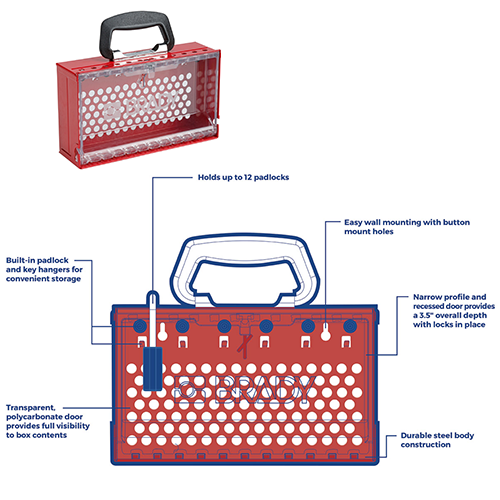 BRADY

Holds up to 12 padlocks

Easy wall mounting with button mount holes

Built-in padlock and key hangers for convenient storage

Narrow profile and recessed door provides a 3.5" overall depth with locks in place

BRADY

Transparent, polycarbonate door provides full visibility to box contents

Durable steel body construction